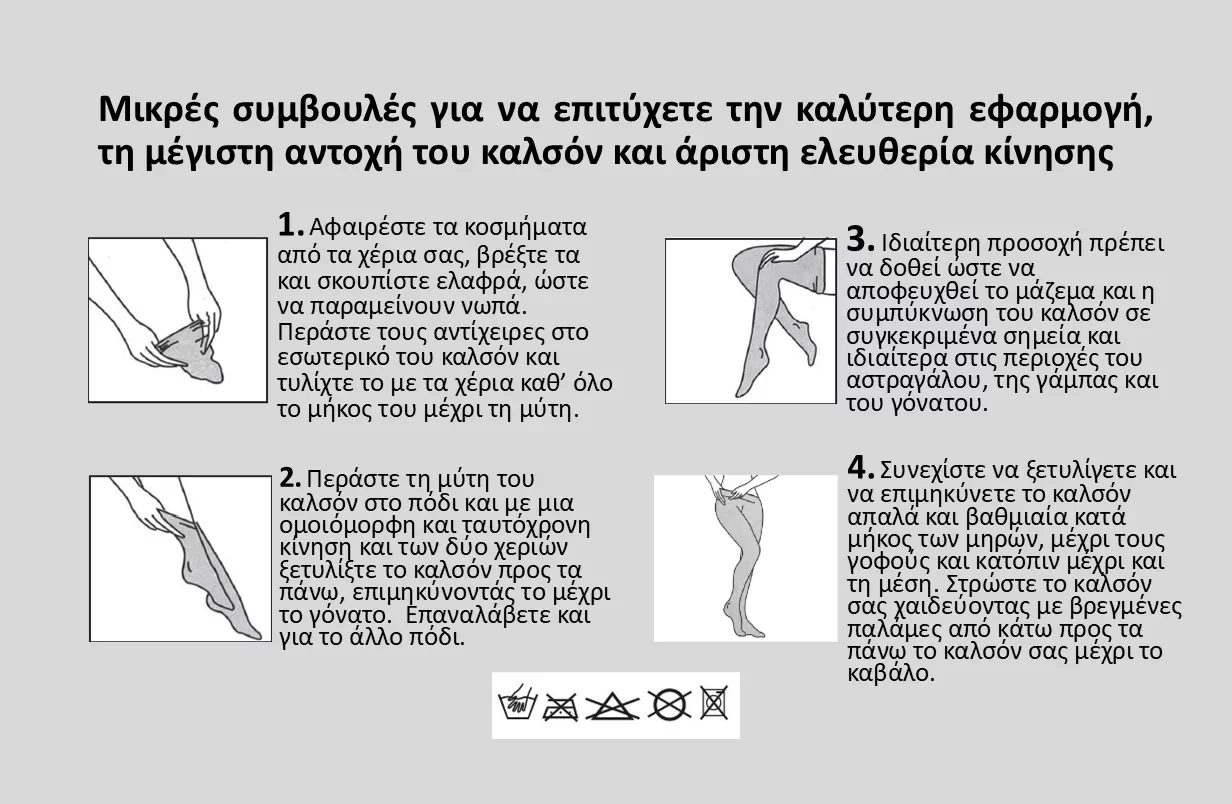 Μικρές συμβουλές για να επιτύχετε την καλύτερη εφαρμογή, τη μέγιστη αντοχή του καλσόν και άριστη ελευθερία κίνησης

1. Αφαιρέστε τα κοσμήματα από τα χέρια σας, βρέξτε τα και σκουπίστε ελαφρά, ώστε να παραμείνουν νωπά. Περάστε τους αντίχειρες στο εσωτερικό του καλσόν και τυλίχτε το με τα χέρια καθ' όλο το μήκος του μέχρι τη μύτη.

2. Περάστε τη μύτη του καλσόν στο πόδι και με μια ομοιόμορφη και ταυτόχρονη κίνηση και των δύο χεριών ξετυλίξτε το καλσόν προς τα πάνω, επιμηκύνοντάς το μέχρι το γόνατο. Επαναλάβετε και για το άλλο πόδι.

3. Ιδιαίτερη προσοχή πρέπει να δοθεί ώστε να αποφευχθεί το μάζεμα και η συμπύκνωση του καλσόν σε συγκεκριμένα σημεία και ιδιαίτερα στις περιοχές του αστραγάλου, της γάμπας και του γόνατου.

4. Συνεχίστε να ξετυλίγετε και να επιμηκύνετε το καλσόν απαλά και βαθμιαία κατά μήκος των μηρών, μέχρι τους γοφούς και κατόπιν μέχρι και τη μέση. Στρώστε το καλσόν σας χαϊδεύοντας με βρεγμένες παλάμες από κάτω προς τα πάνω το καλσόν σας μέχρι το καβάλο.